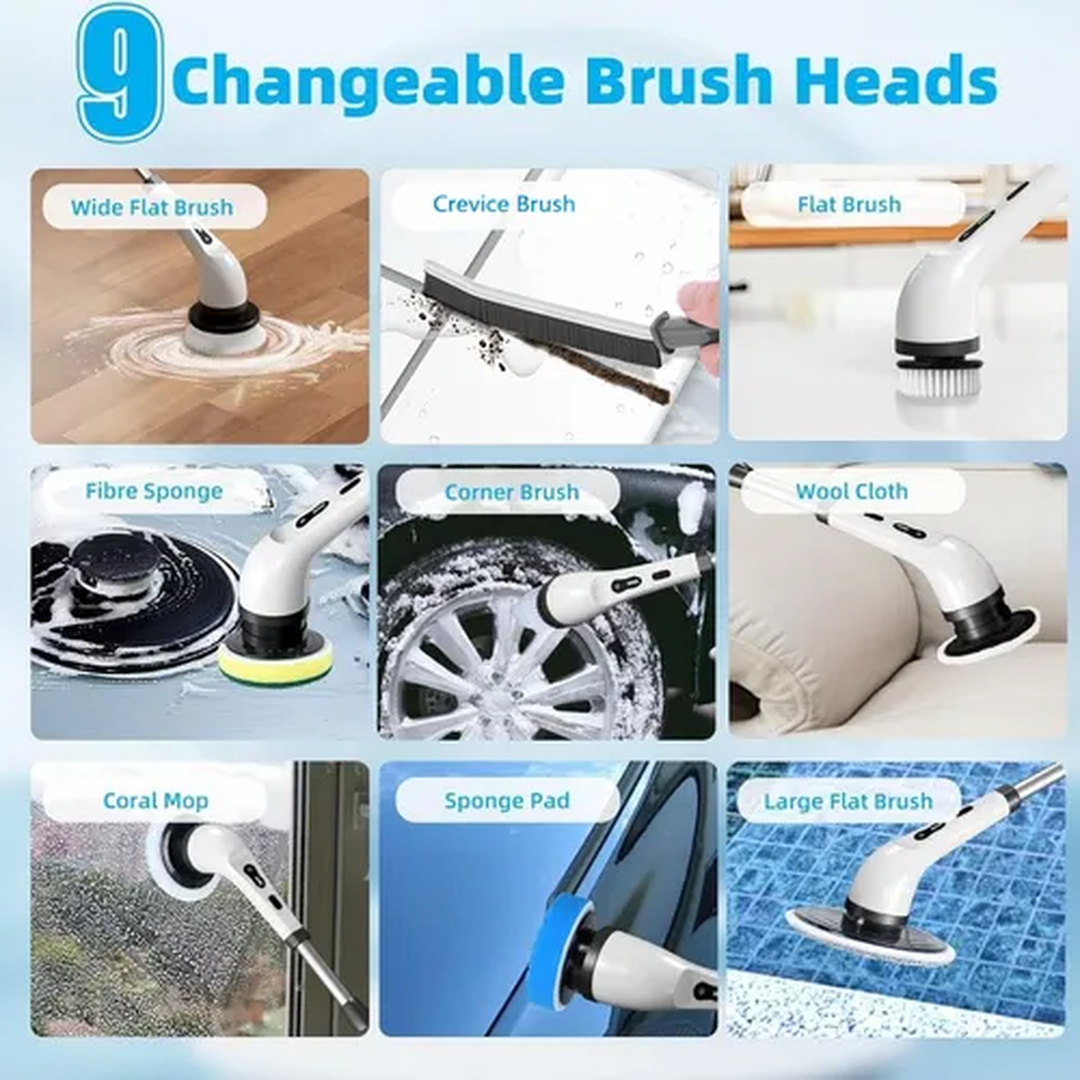 9 Changeable Brush Heads

Wide Flat Brush

Crevice Brush

Flat Brush

Fibre Sponge

Corner Brush

Wool Cloth

Coral Mop

Sponge Pad

Large Flat Brush